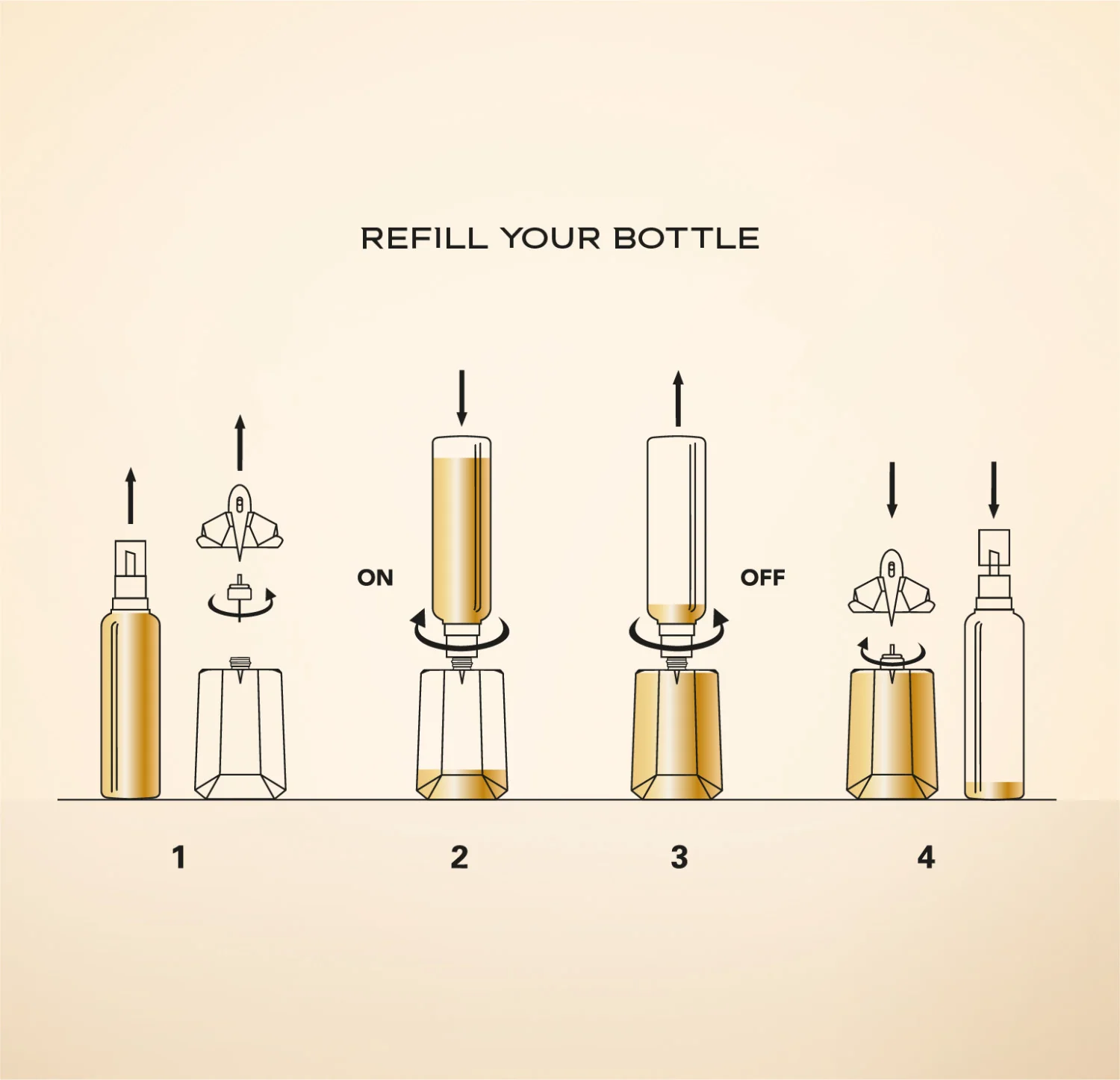 REFILL YOUR BOTTLE

ON

OFF

1

2

3

4